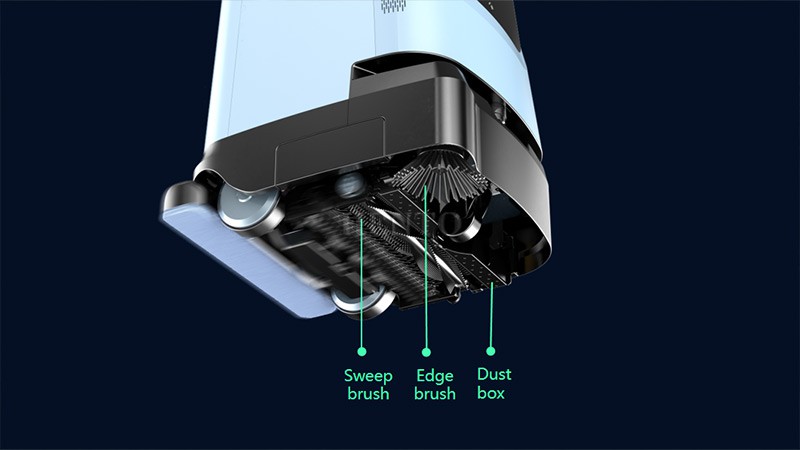 Sweep brush

Edge brush

Dust box